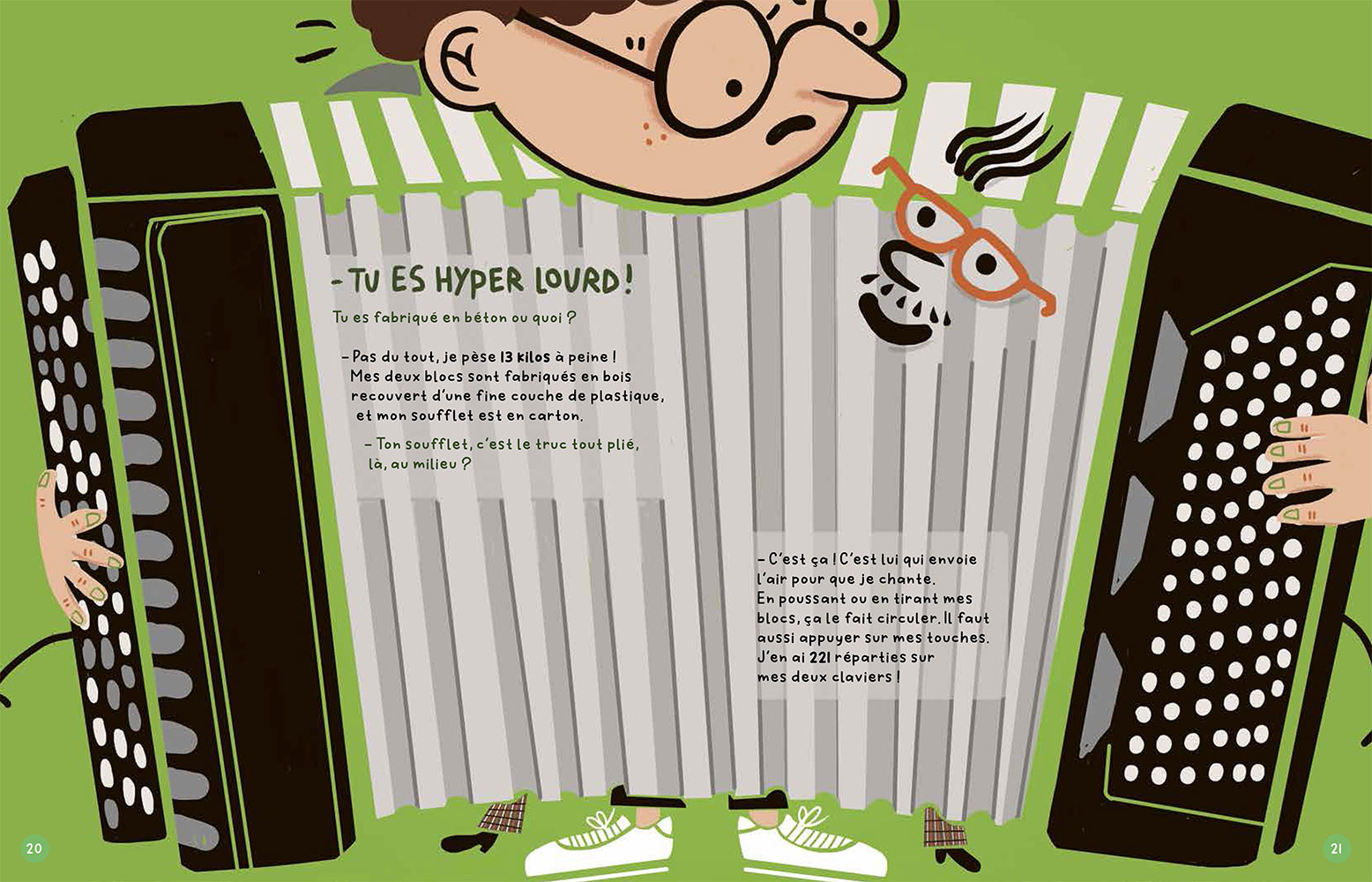 – TU ES HYPER LOURD !

Tu es fabriqué en béton ou quoi ?

– Pas du tout, je pèse 13 kilos à peine ! Mes deux blocs sont fabriqués en bois recouvert d'une fine couche de plastique, et mon soufflet est en carton.

– Ton soufflet, c'est le truc tout plié, là, au milieu ?

– C'est ça ! C'est lui qui envoie l'air pour que je chante. En poussant ou en tirant mes blocs, ça le fait circuler. Il faut aussi appuyer sur mes touches. J'en ai 221 réparties sur mes deux claviers !

20

21